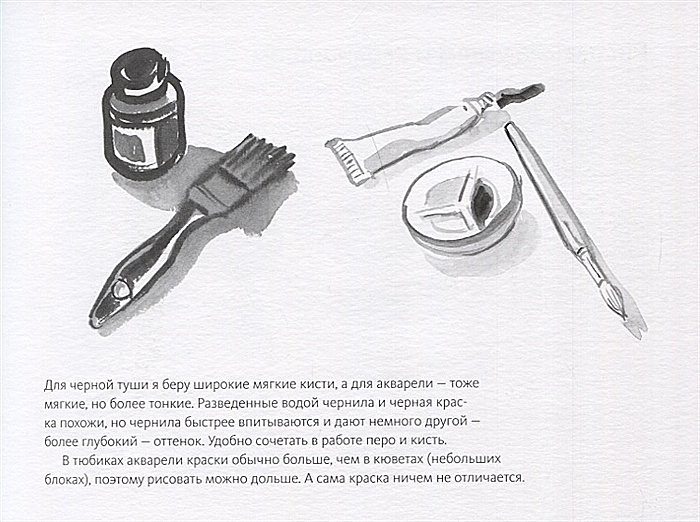 Для черной туши я беру широкие мягкие кисти, а для акварели — тоже мягкие, но более тонкие. Разведенные водой чернила и черная краска похожи, но чернила быстрее впитываются и дают немного другой — более глубокий — оттенок. Удобно сочетать в работе перо и кисть.

В тюбиках акварели краски обычно больше, чем в кюветах (небольших блоках), поэтому рисовать можно дольше. А сама краска ничем не отличается.